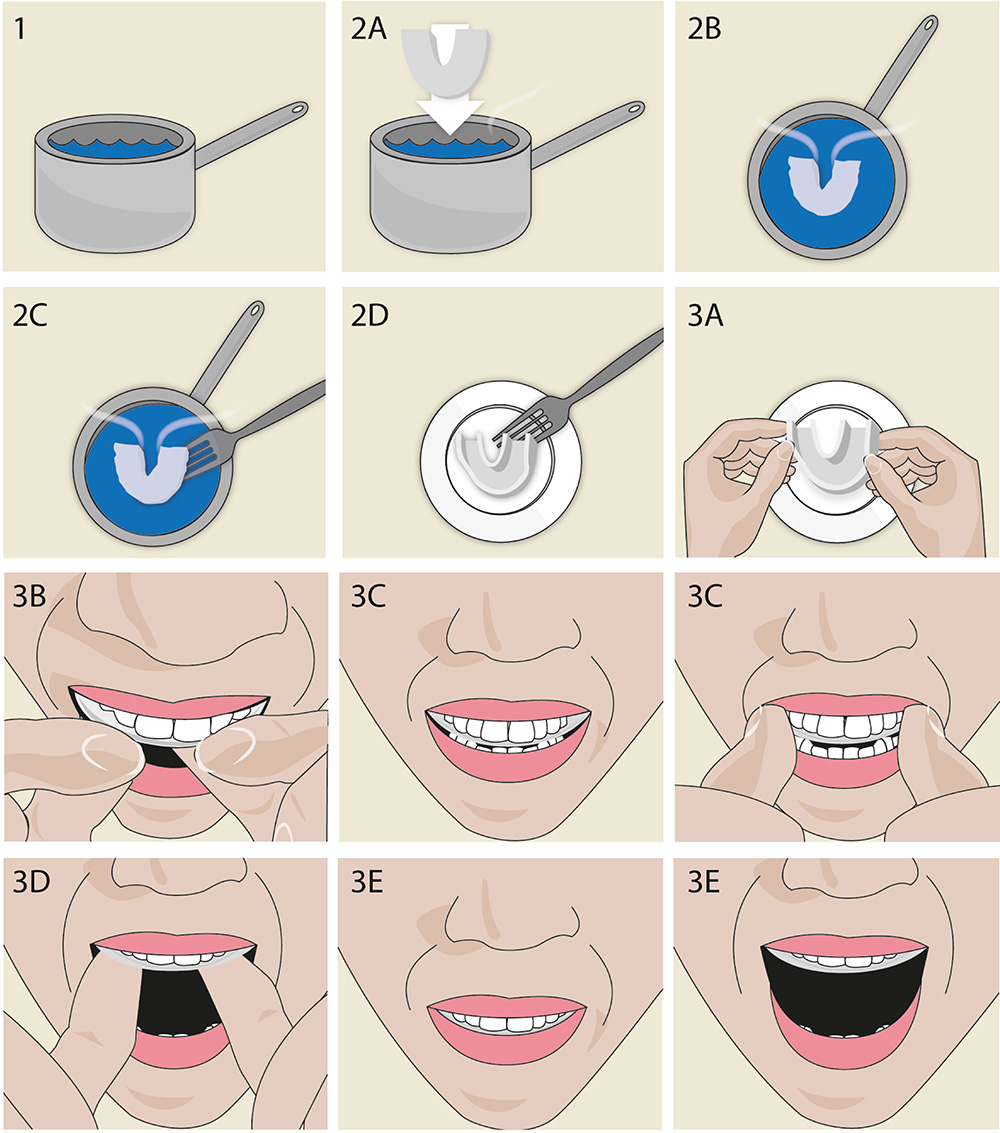 1

2A

2B

2C

2D

3A

3B

3C

3C

3D

3E

3E